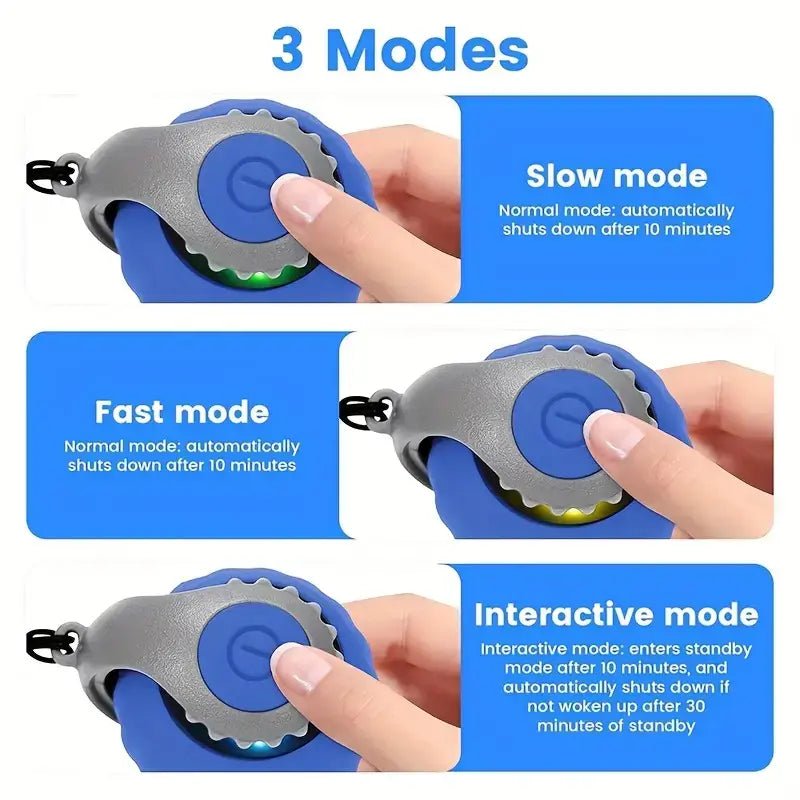 3 Modes

Slow mode
Normal mode: automatically shuts down after 10 minutes

Fast mode
Normal mode: automatically shuts down after 10 minutes

Interactive mode
Interactive mode: enters standby mode after 10 minutes, and automatically shuts down if not woken up after 30 minutes of standby