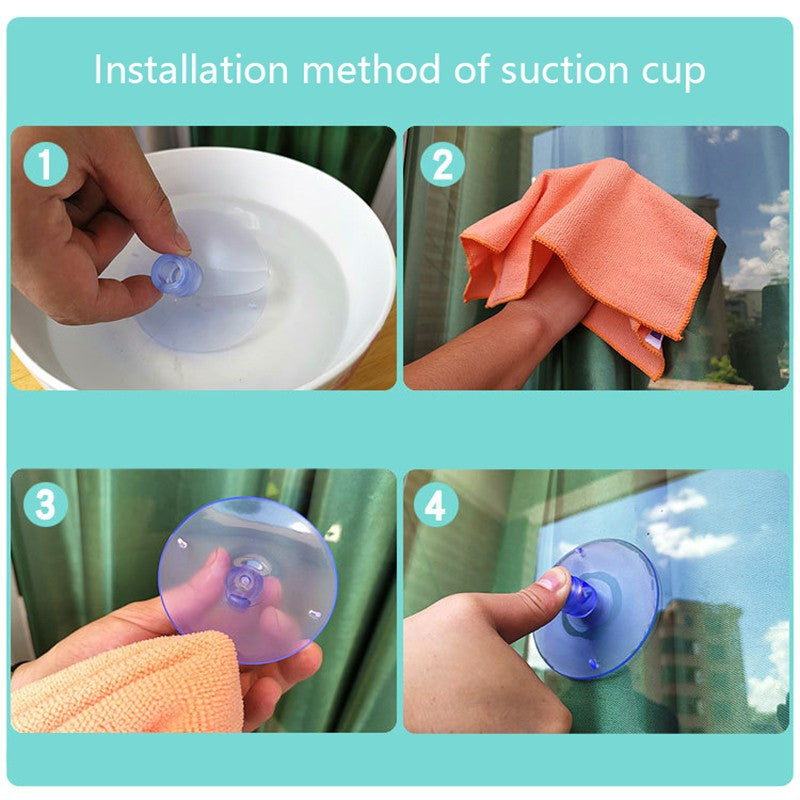 Installation method of suction cup

1

2

3

4