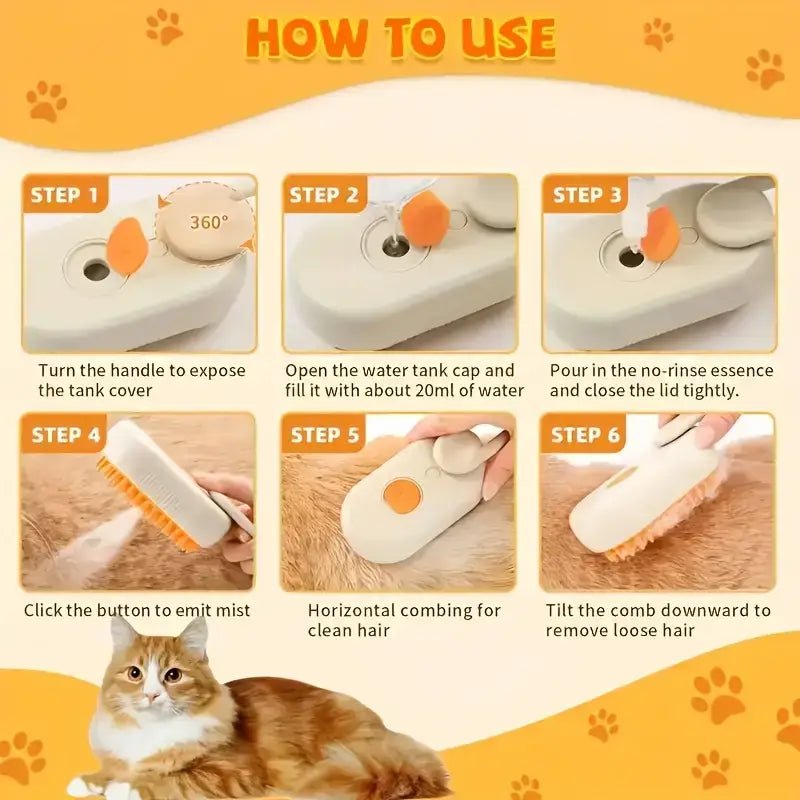 HOW TO USE

STEP 1

360°

Turn the handle to expose the tank cover

STEP 2

Open the water tank cap and fill it with about 20ml of water

STEP 3

Pour in the no-rinse essence and close the lid tightly.

STEP 4

Click the button to emit mist

STEP 5

Horizontal combing for clean hair

STEP 6

Tilt the comb downward to remove loose hair