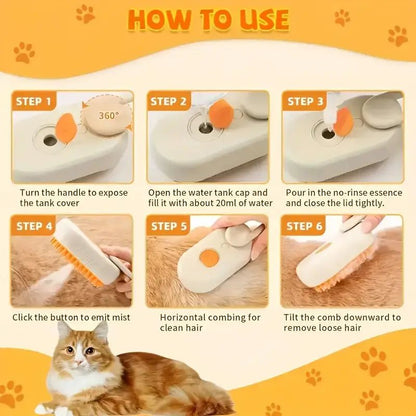 HOW TO USE

STEP 1

360°

Turn the handle to expose the tank cover

STEP 2

Open the water tank cap and fill it with about 20ml of water

STEP 3

Pour in the no-rinse essence and close the lid tightly.

STEP 4

Click the button to emit mist

STEP 5

Horizontal combing for clean hair

STEP 6

Tilt the comb downward to remove loose hair